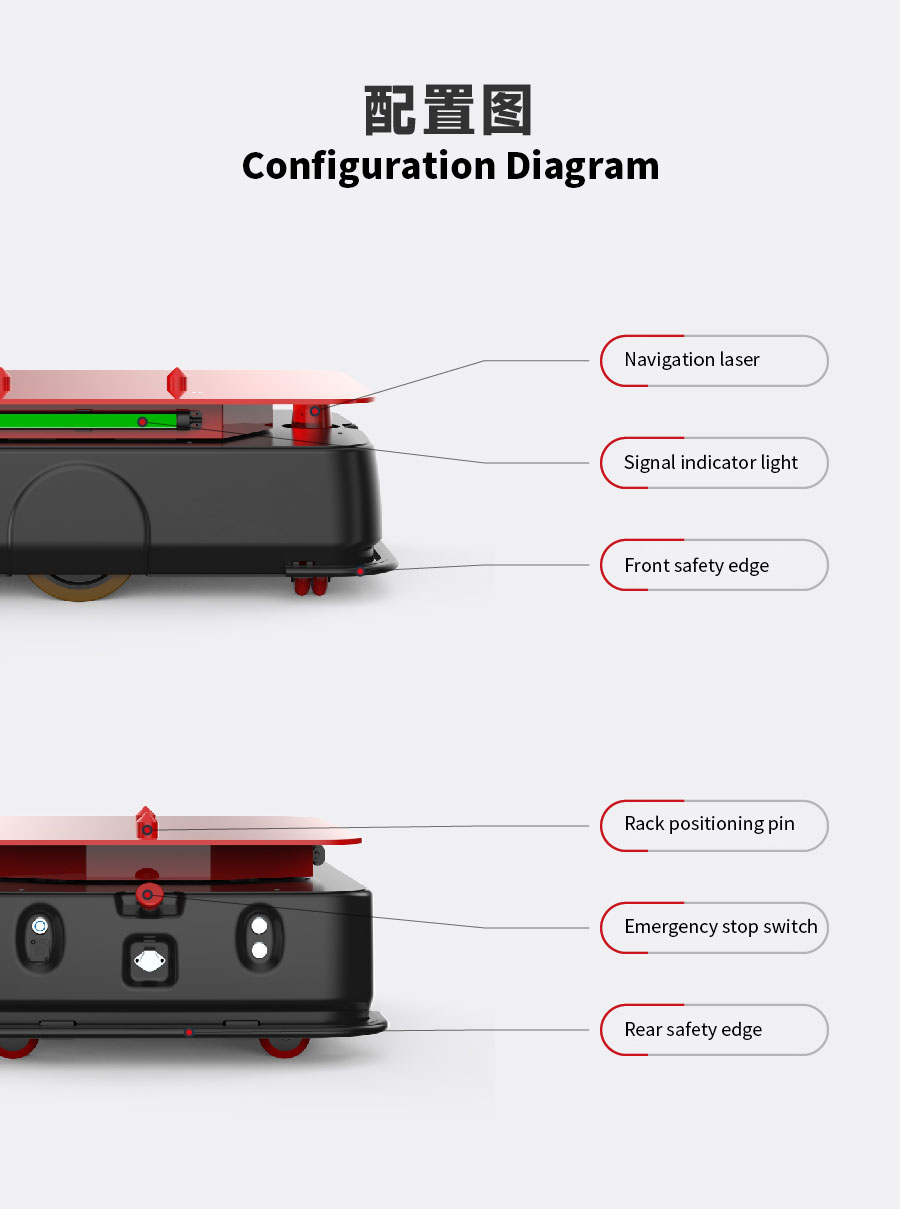 配置图
Configuration Diagram

Navigation laser

Signal indicator light

Front safety edge

Rack positioning pin

Emergency stop switch

Rear safety edge