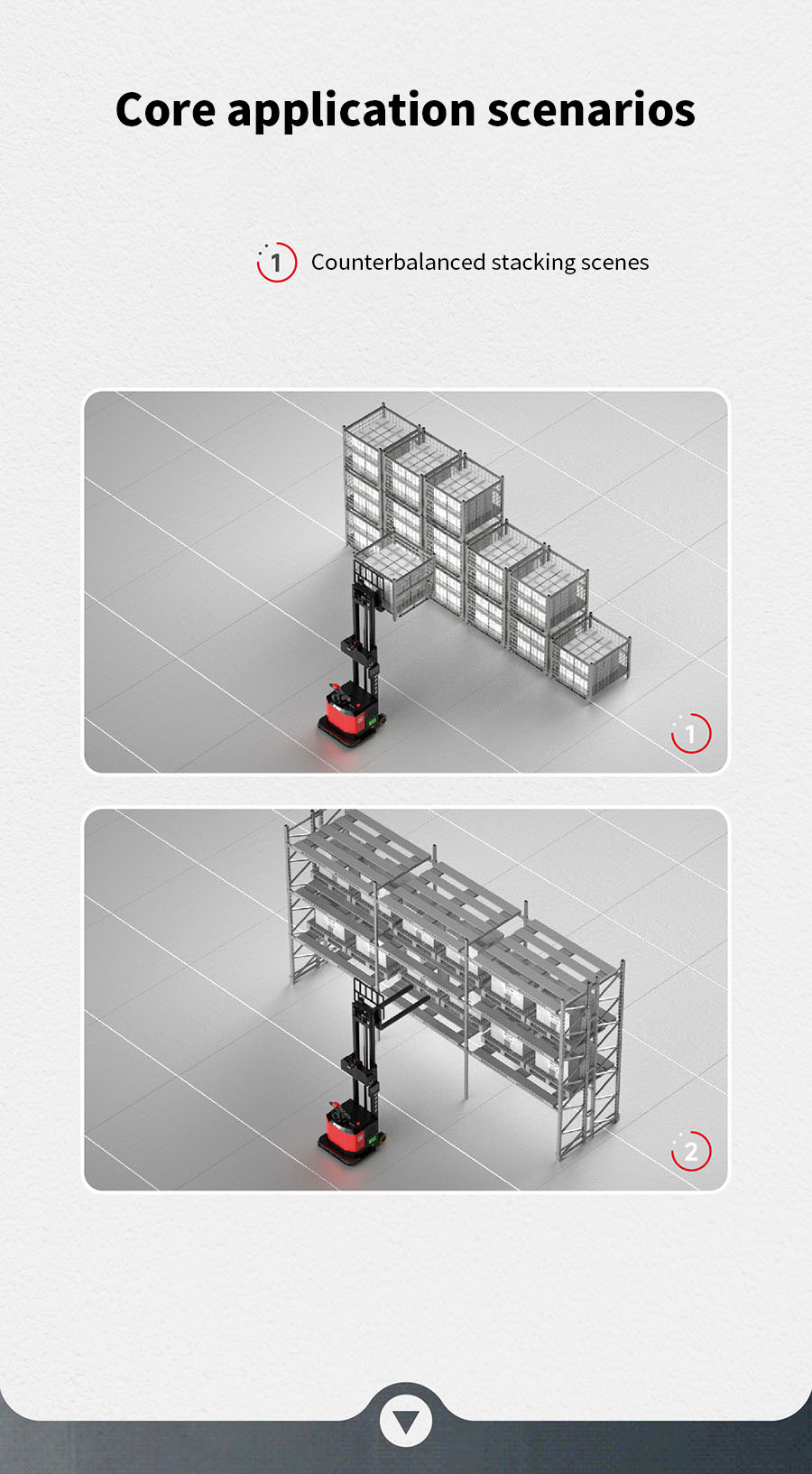 Core application scenarios

1 Counterbalanced stacking scenes

1

2